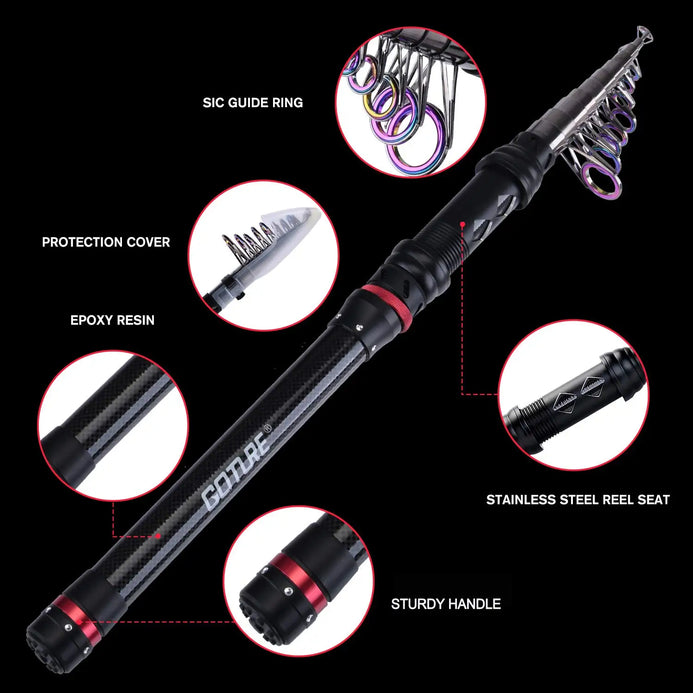 SIC GUIDE RING

PROTECTION COVER

EPOXY RESIN

GOTURE®

STAINLESS STEEL REEL SEAT

STURDY HANDLE